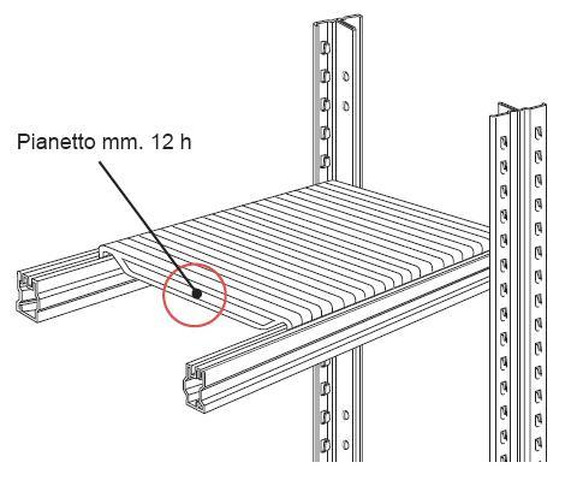 Pianetto mm. 12 h