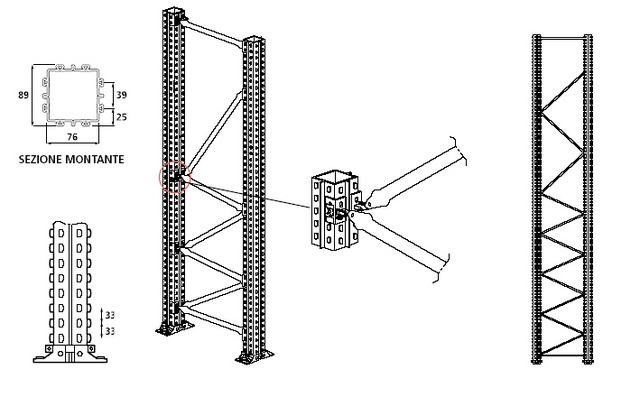 89

39

25

76

SEZIONE MONTANTE

33

33