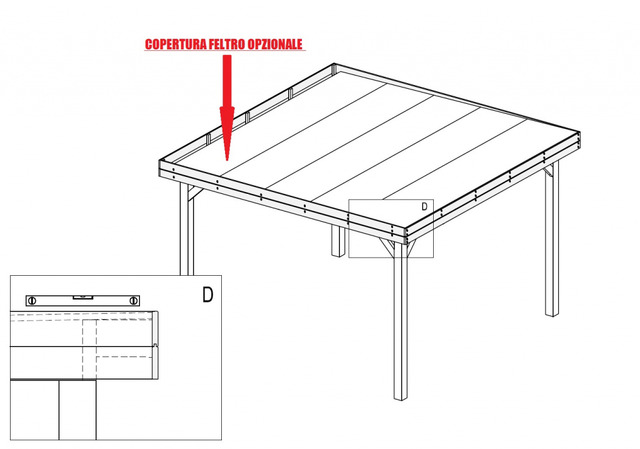 COPERTURA FELTRO OPZIONALE

D

D