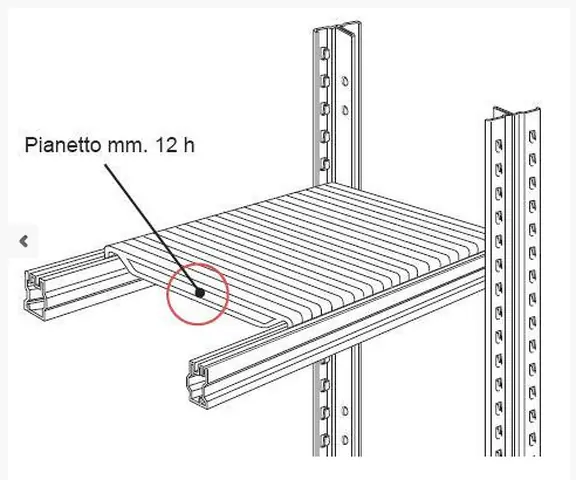 Pianetto mm. 12 h