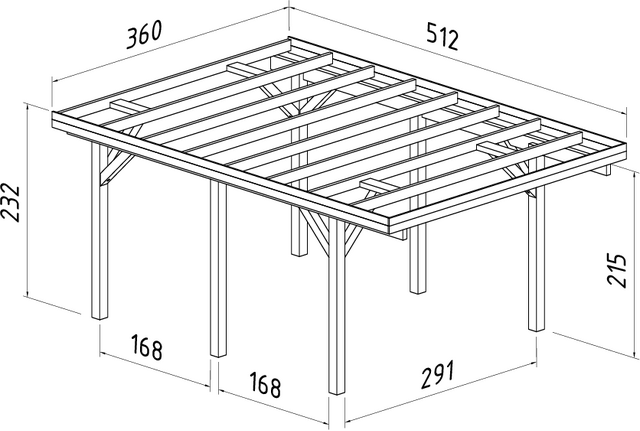 360

512

232

215

168

168

291