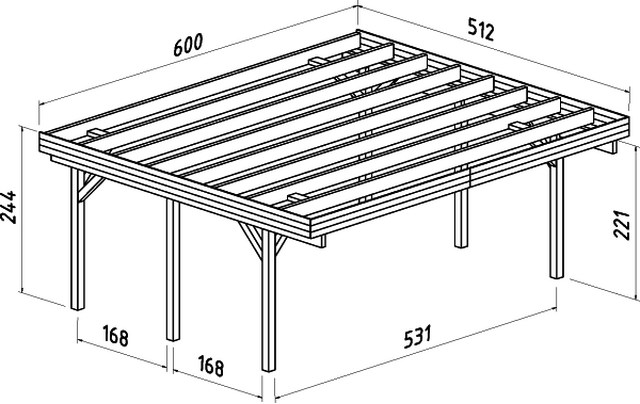 600
512
244
221
168
168
531