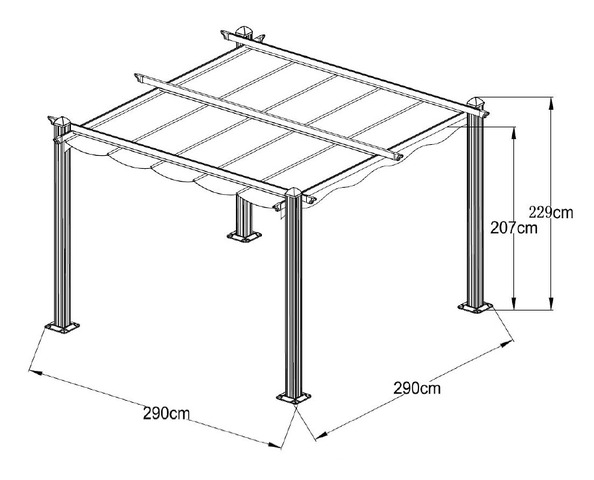 229cm
207cm
290cm
290cm