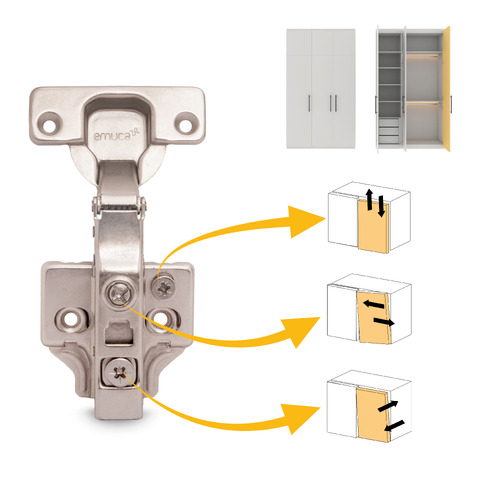 emuca