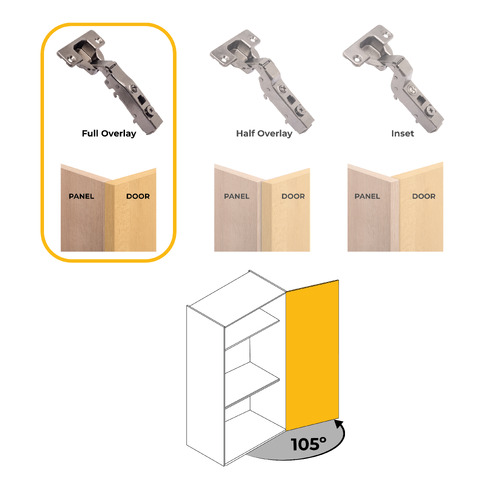 Full Overlay

PANEL DOOR

Half Overlay

PANEL DOOR

Inset

PANEL DOOR

105°