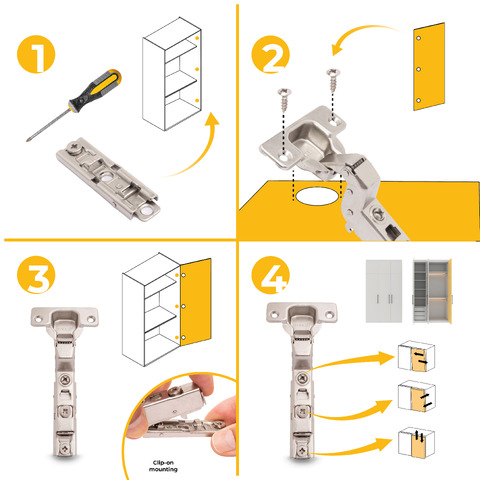 1

2

3

Clip-on mounting

4