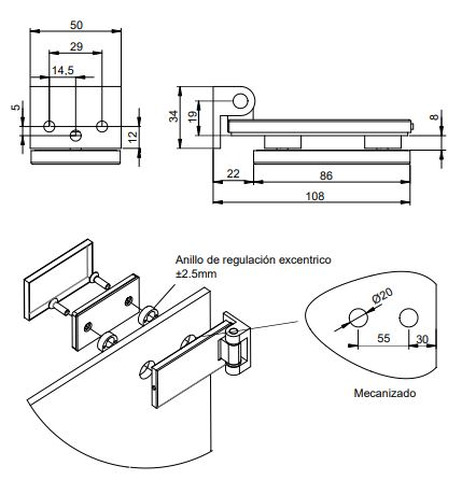 50
29
14,5
5
12
34
19
8
22
86
108
Anillo de regulación excentrico
±2.5mm
Ø20
55
30
Mecanizado