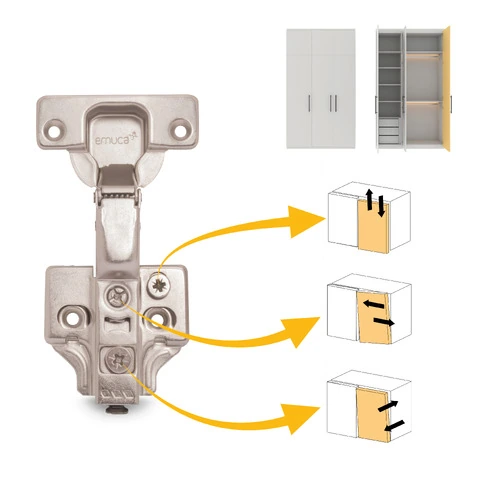 emuca