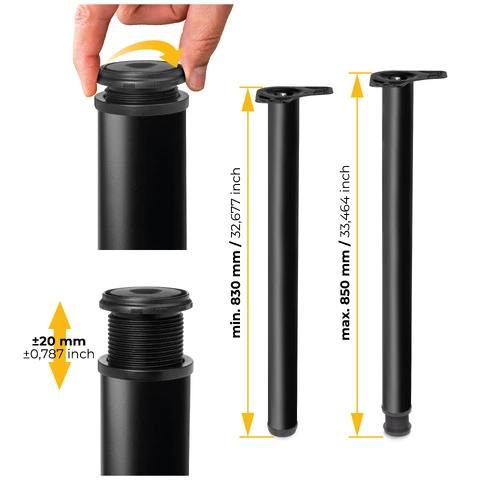 ±20 mm
±0,787 inch

min. 830 mm / 32,677 inch

max. 850 mm / 33,464 inch