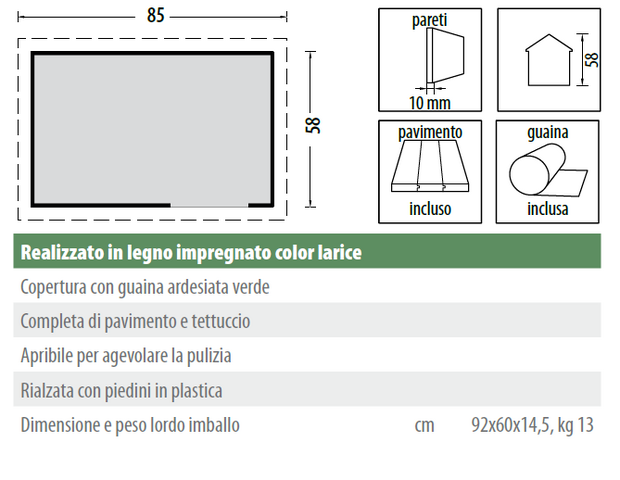 85

58

pareti

10 mm

58

pavimento

incluso

guaina

inclusa

| Realizzato in legno impregnato color larice | | |
|---|---|---|
| Copertura con guaina ardesiata verde | | |
| Completa di pavimento e tettuccio | | |
| Apribile per agevolare la pulizia | | |
| Rialzata con piedini in plastica | | |
| Dimensione e peso lordo imballo | cm | 92x60x14,5, kg 13 |