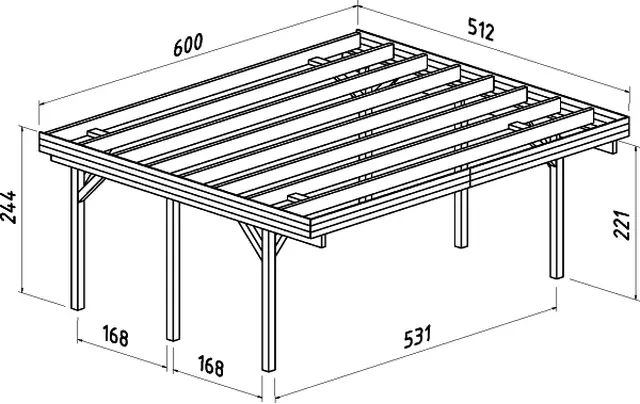 600
512
244
221
168
168
531