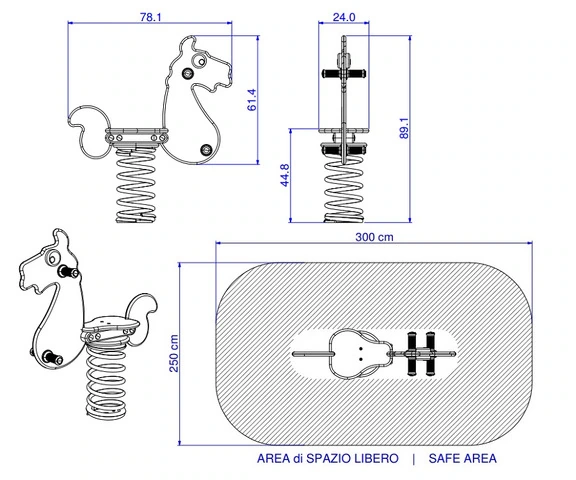 78.1

61.4

24.0

89.1

44.8

300 cm

250 cm

AREA di SPAZIO LIBERO | SAFE AREA