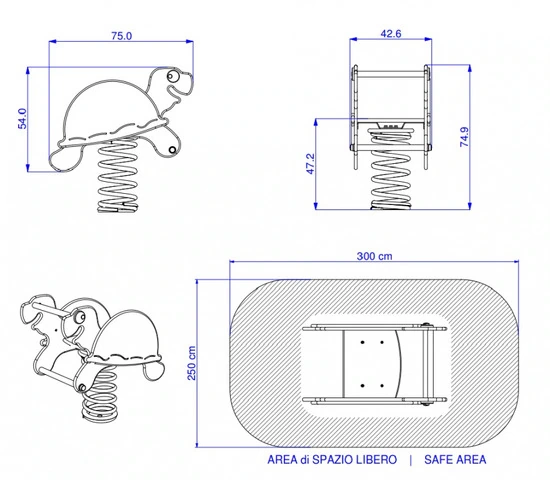 75.0

54.0

42.6

47.2

74.9

300 cm

250 cm

AREA di SPAZIO LIBERO | SAFE AREA