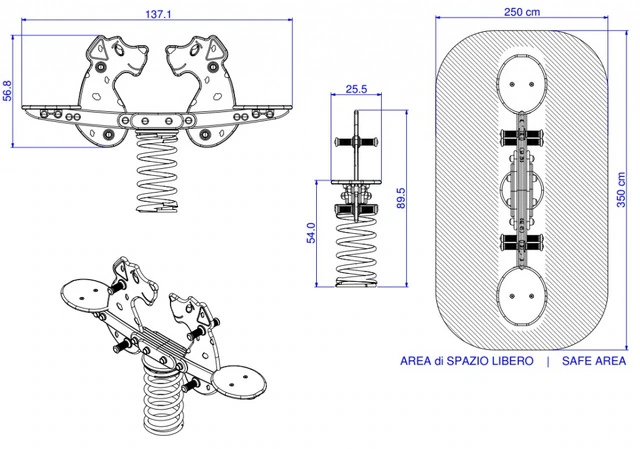 137.1

56.8

25.5

89.5

54.0

250 cm

350 cm

AREA di SPAZIO LIBERO | SAFE AREA