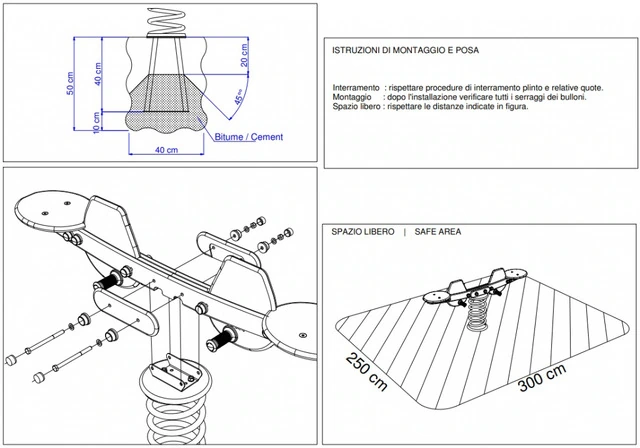 50 cm
40 cm
10 cm
20 cm
45°
Bitume / Cement
40 cm

ISTRUZIONI DI MONTAGGIO E POSA

Interramento : rispettare procedure di interramento plinto e relative quote.
Montaggio : dopo l'installazione verificare tutti i serraggi dei bulloni.
Spazio libero : rispettare le distanze indicate in figura.

SPAZIO LIBERO | SAFE AREA

250 cm
300 cm