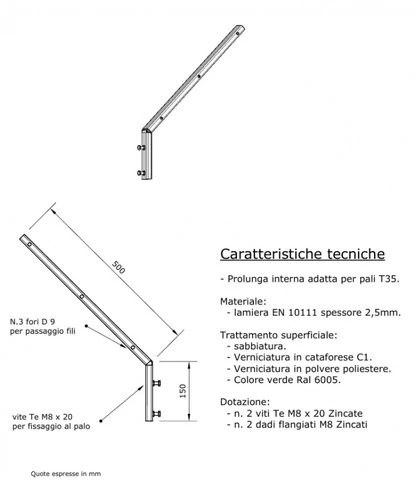 500

N.3 fori D 9
per passaggio fili

150

vite Te M8 x 20
per fissaggio al palo

Quote espresse in mm

Caratteristiche tecniche

- Prolunga interna adatta per pali T35.

Materiale:
- lamiera EN 10111 spessore 2,5mm.

Trattamento superficiale:
- sabbiatura.
- Verniciatura in cataforese C1.
- Verniciatura in polvere poliestere.
- Colore verde Ral 6005.

Dotazione:
- n. 2 viti Te M8 x 20 Zincate
- n. 2 dadi flangiati M8 Zincati